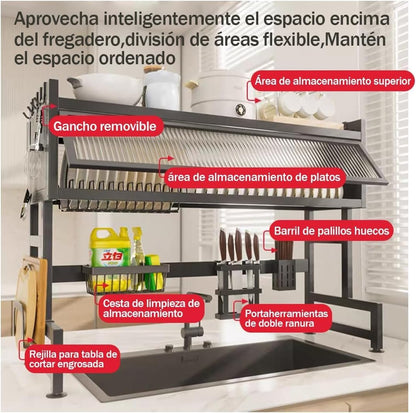 Aprovecha inteligentemente el espacio encima del fregadero,división de áreas flexible,Mantén el espacio ordenado

Área de almacenamiento superior

Gancho removible

área de almacenamiento de platos

Barril de palillos huecos

立白

Cesta de limpieza de almacenamiento

Portaherramientas de doble ranura

Rejilla para tabla de cortar engrosada